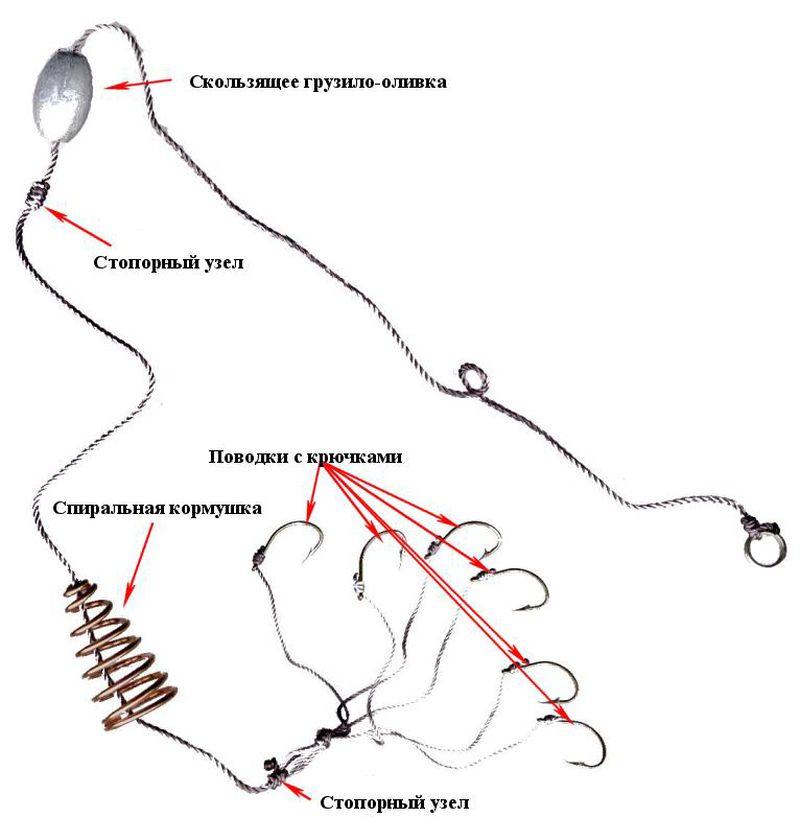 Скользящее грузило-оливка

Стопорный узел

Поводки с крючками

Спиральная кормушка

Стопорный узел