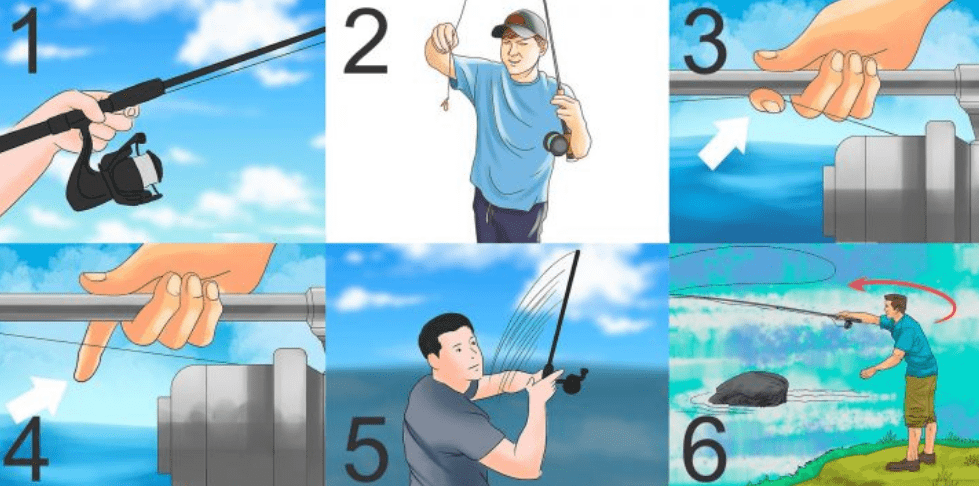 1

2

3

4

5

6